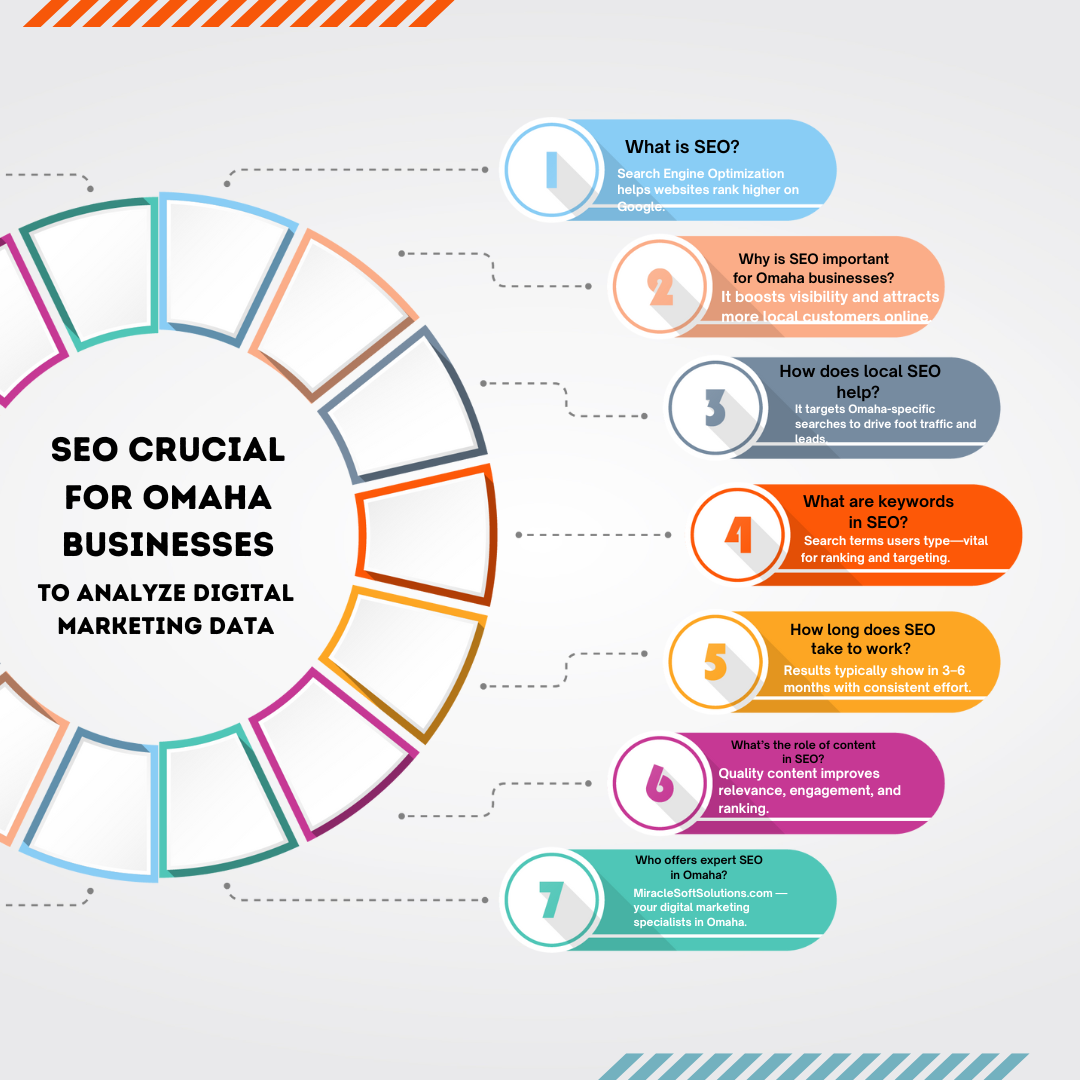 SEO CRUCIAL FOR OMAHA BUSINESSES

TO ANALYZE DIGITAL MARKETING DATA

1

What is SEO?

Search Engine Optimization helps websites rank higher on Google.

2

Why is SEO important for Omaha businesses?

It boosts visibility and attracts more local customers online.

3

How does local SEO help?

It targets Omaha-specific searches to drive foot traffic and leads.

4

What are keywords in SEO?

Search terms users type—vital for ranking and targeting.

5

How long does SEO take to work?

Results typically show in 3–6 months with consistent effort.

6

What's the role of content in SEO?

Quality content improves relevance, engagement, and ranking.

7

Who offers expert SEO in Omaha?

MiracleSoftSolutions.com — your digital marketing specialists in Omaha.